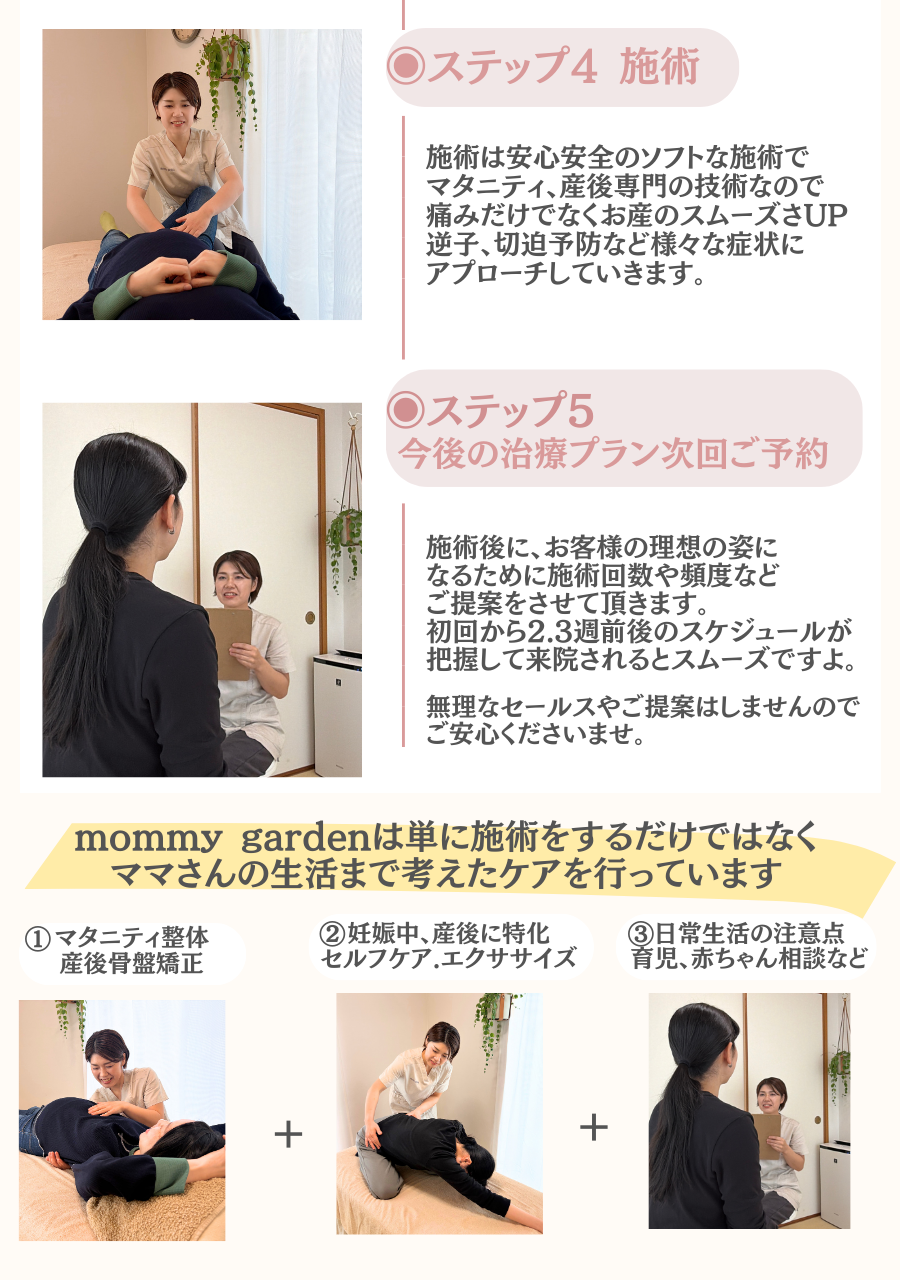 ◉ステップ4 施術

施術は安心安全のソフトな施術で
マタニティ、産後専門の技術なので
痛みだけでなくお産のスムーズさUP
逆子、切迫予防など様々な症状に
アプローチしていきます。

◉ステップ5
今後の治療プラン次回ご予約

施術後に、お客様の理想の姿に
なるために施術回数や頻度など
ご提案をさせて頂きます。
初回から2.3週前後のスケジュールが
把握して来院されるとスムーズですよ。

無理なセールスやご提案はしませんので
ご安心くださいませ。

mommy gardenは単に施術をするだけではなく
ママさんの生活まで考えたケアを行っています

① マタニティ整体
産後骨盤矯正

②妊娠中、産後に特化
セルフケア.エクササイズ

③日常生活の注意点
育児、赤ちゃん相談など

+

+